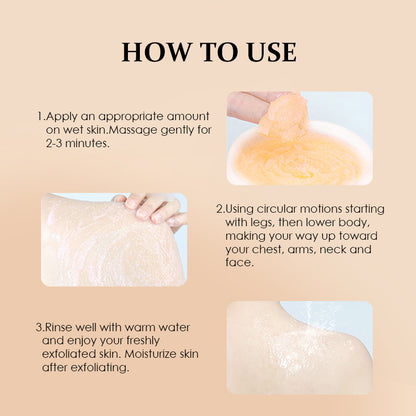 HOW TO USE

1.Apply an appropriate amount on wet skin.Massage gently for 2-3 minutes.

2.Using circular motions starting with legs, then lower body, making your way up toward your chest, arms, neck and face.

3.Rinse well with warm water and enjoy your freshly exfoliated skin. Moisturize skin after exfoliating.